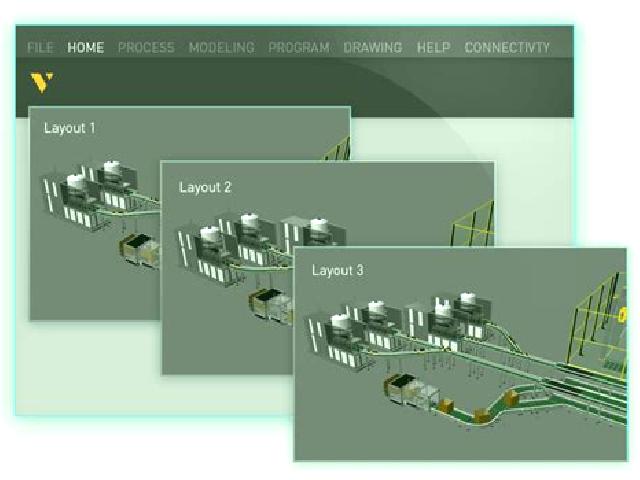 FILE HOME PROCESS MODELING PROGRAM DRAWING HELP CONNECTIVTY

Layout 1

Layout 2

Layout 3